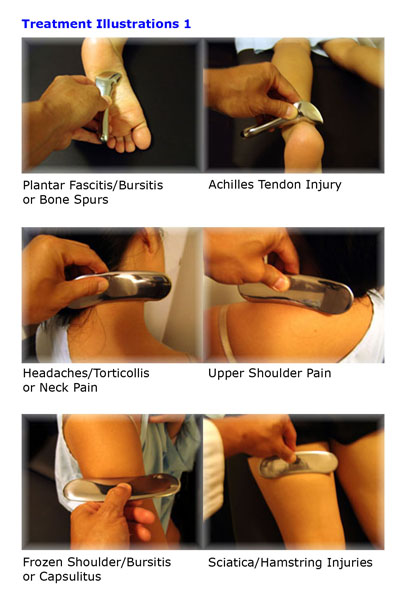 Treatment Illustrations 1

Plantar Fascitis/Bursitis or Bone Spurs

Achilles Tendon Injury

Headaches/Torticollis or Neck Pain

Upper Shoulder Pain

Frozen Shoulder/Bursitis or Capsulitus

Sciatica/Hamstring Injuries